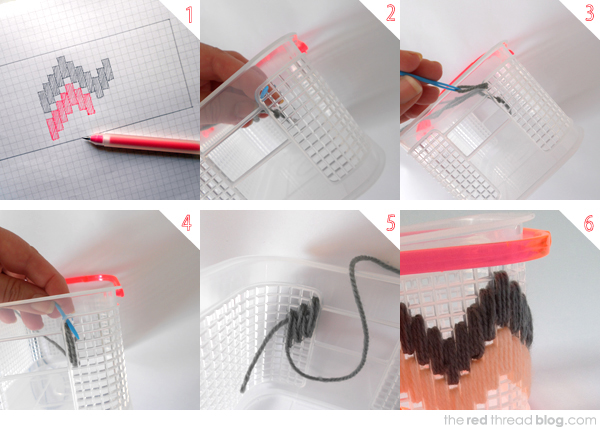 1

2

3

4

5

6

the red thread blog.com